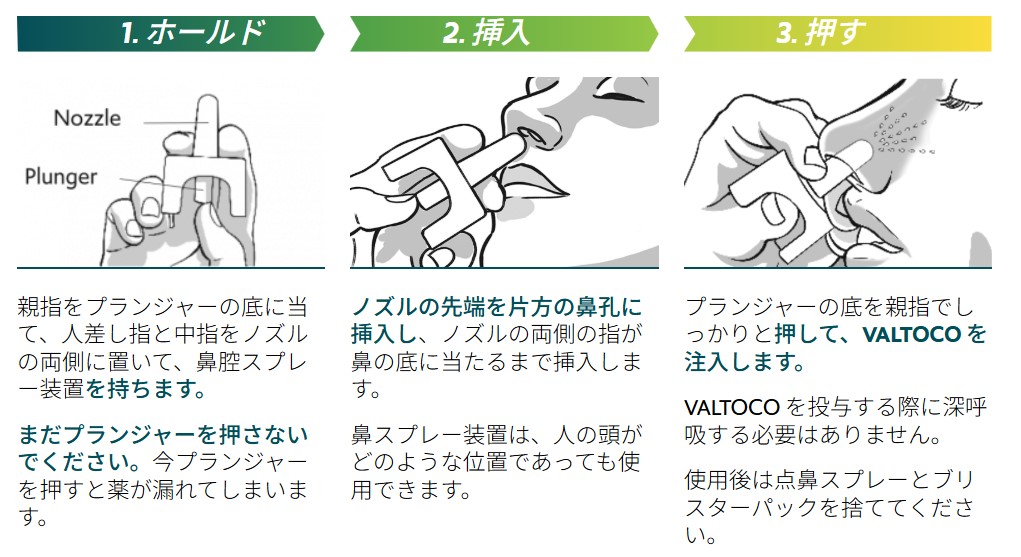 1. ホールド

Nozzle

Plunger

親指をプランジャーの底に当て、人差し指と中指をノズルの両側に置いて、鼻腔スプレー装置を持ちます。

まだプランジャーを押さないでください。今プランジャーを押すと薬が漏れてしまいます。

2. 挿入

ノズルの先端を片方の鼻孔に挿入し、ノズルの両側の指が鼻の底に当たるまで挿入します。

鼻スプレー装置は、人の頭がどのような位置であっても使用できます。

3. 押す

プランジャーの底を親指でしっかりと押して、VALTOCO を注入します。

VALTOCO を投与する際に深呼吸する必要はありません。

使用後は点鼻スプレーとブリスターパックを捨ててください。